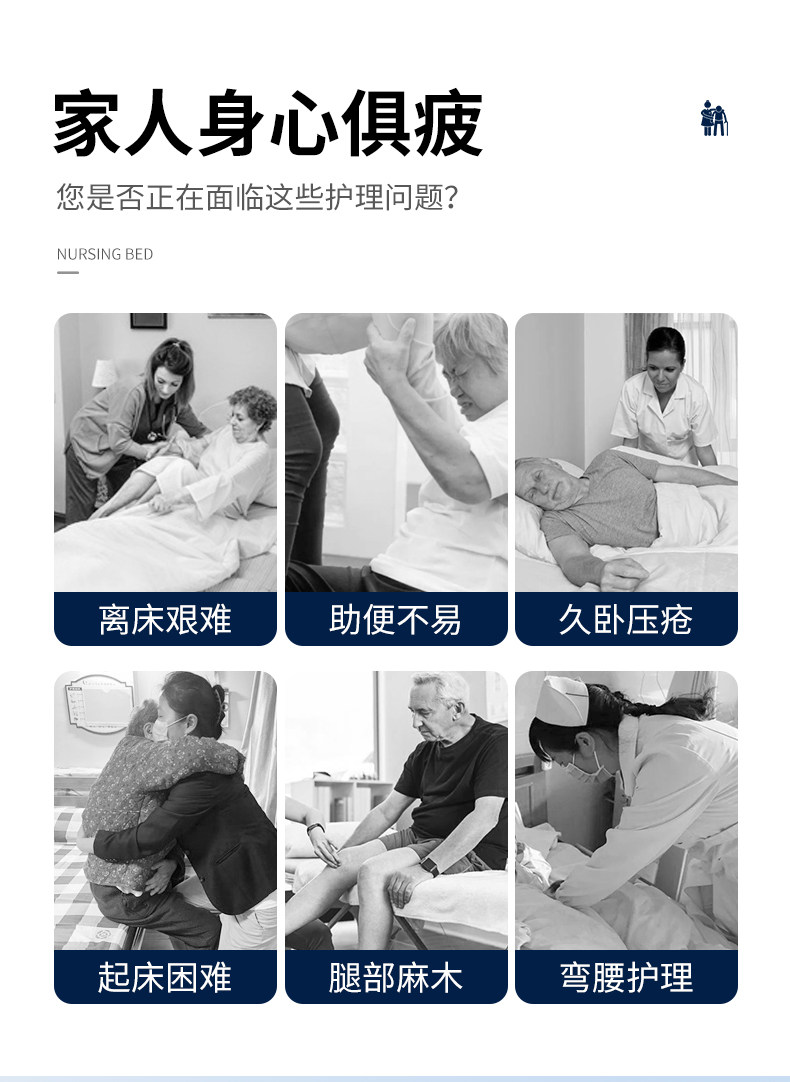 家人身心俱疲

您是否正在面临这些护理问题？

NURSING BED

离床艰难

助便不易

久卧压疮

起床困难

腿部麻木

弯腰护理