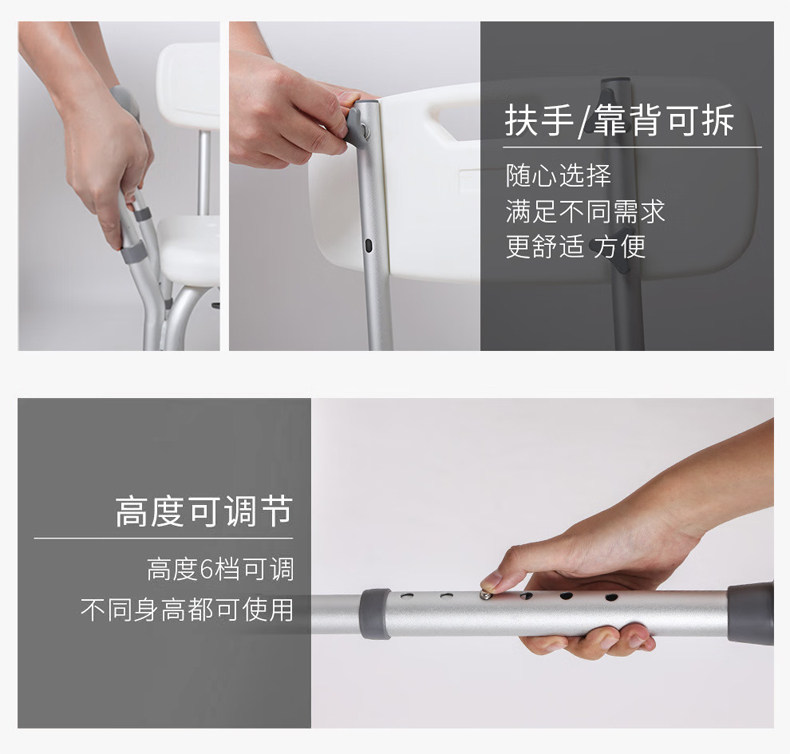 扶手/靠背可拆

随心选择
满足不同需求
更舒适 方便

高度可调节

高度6档可调
不同身高都可使用