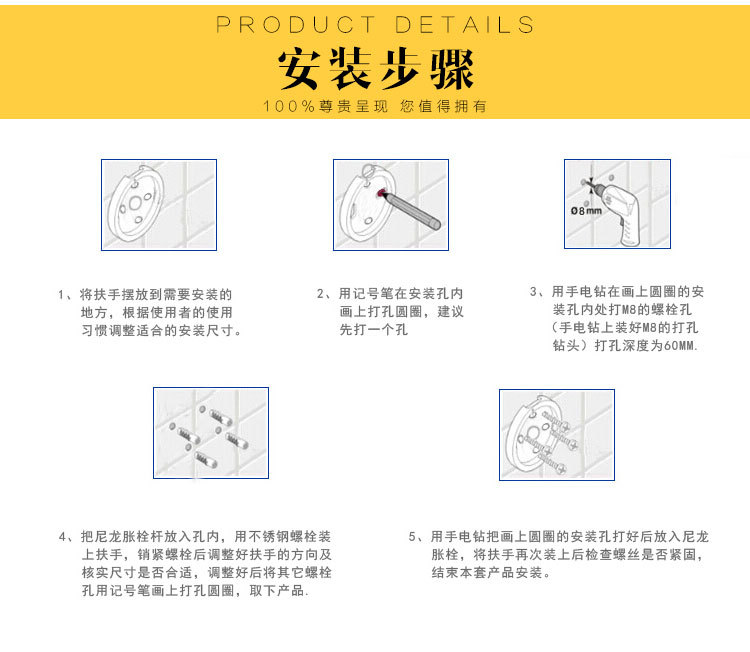 PRODUCT DETAILS

安装步骤

100%尊贵呈现 您值得拥有

Ø8mm

1、将扶手摆放到需要安装的地方，根据使用者的使用习惯调整适合的安装尺寸。

2、用记号笔在安装孔内画上打孔圆圈，建议先打一个孔

3、用手电钻在画上圆圈的安装孔内处打M8的螺栓孔（手电钻上装好M8的打孔钻头）打孔深度为60MM.

4、把尼龙胀栓杆放入孔内，用不锈钢螺栓装上扶手，销紧螺栓后调整好扶手的方向及核实尺寸是否合适，调整好后将其它螺栓孔用记号笔画上打孔圆圈，取下产品.

5、用手电钻把画上圆圈的安装孔打好后放入尼龙胀栓，将扶手再次装上后检查螺丝是否紧固，结束本套产品安装。