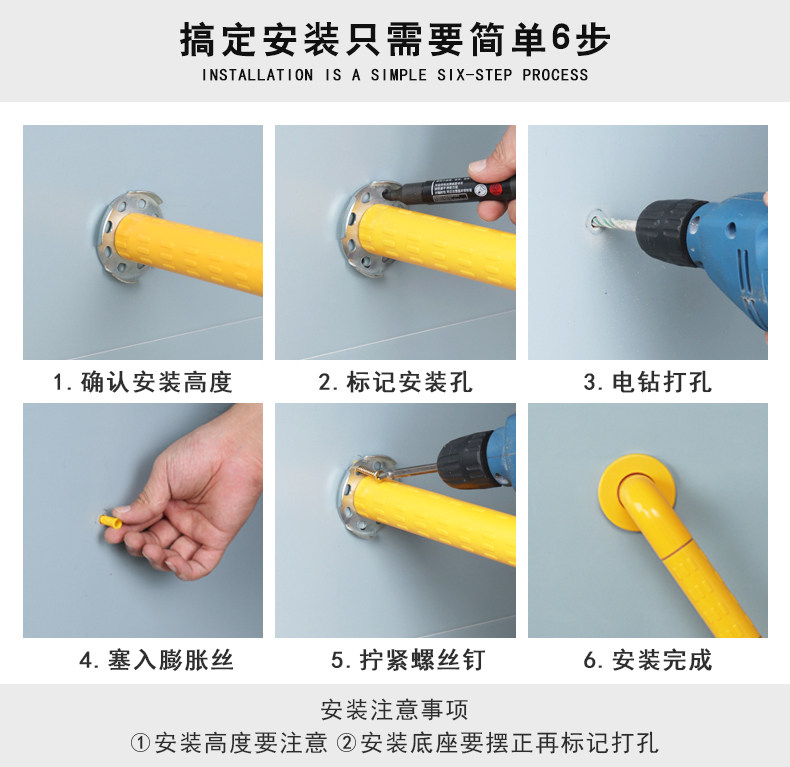 搞定安装只需要简单6步
INSTALLATION IS A SIMPLE SIX-STEP PROCESS

1. 确认安装高度

2. 标记安装孔

3. 电钻打孔

4. 塞入膨胀丝

5. 拧紧螺丝钉

6. 安装完成

安装注意事项
①安装高度要注意 ②安装底座要摆正再标记打孔