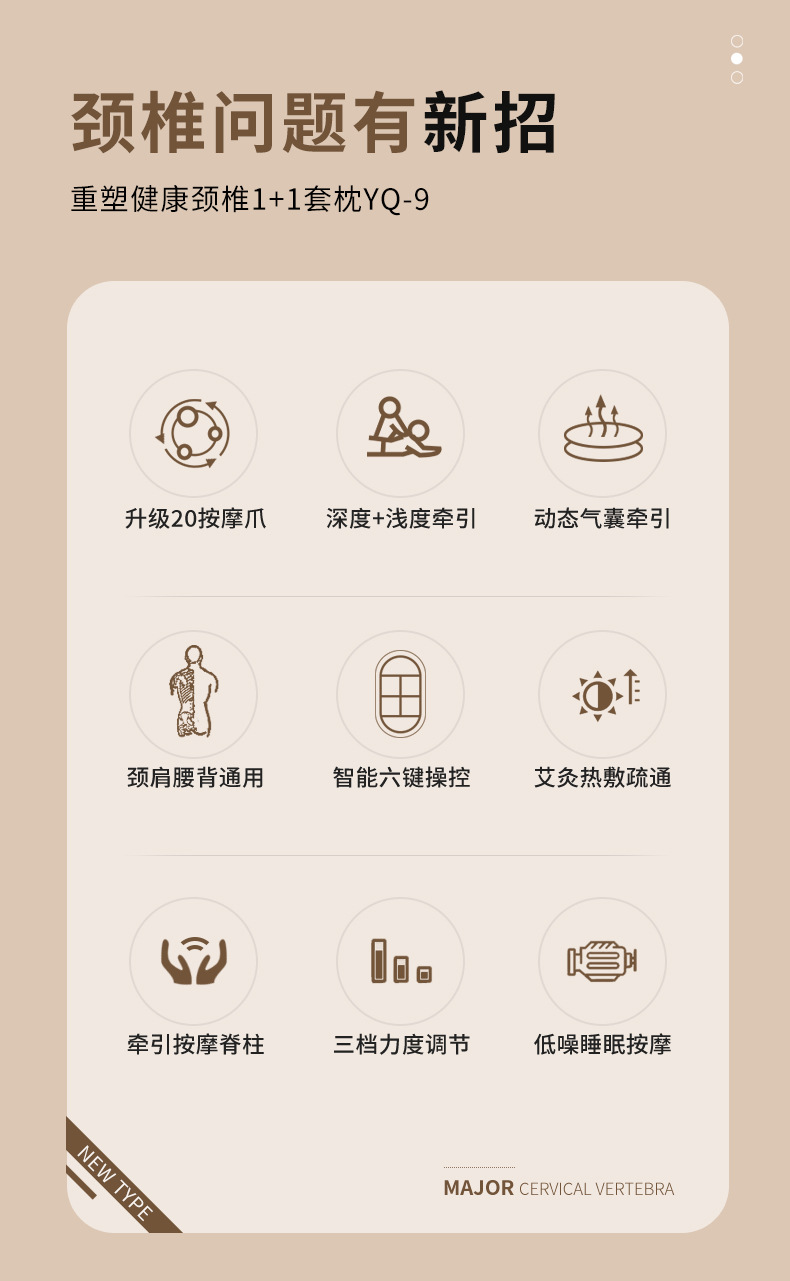 颈椎问题有新招

重塑健康颈椎1+1套枕YQ-9

升级20按摩爪

深度+浅度牵引

动态气囊牵引

颈肩腰背通用

智能六键操控

艾灸热敷疏通

牵引按摩脊柱

三档力度调节

低噪睡眠按摩

NEW TYPE

MAJOR CERVICAL VERTEBRA