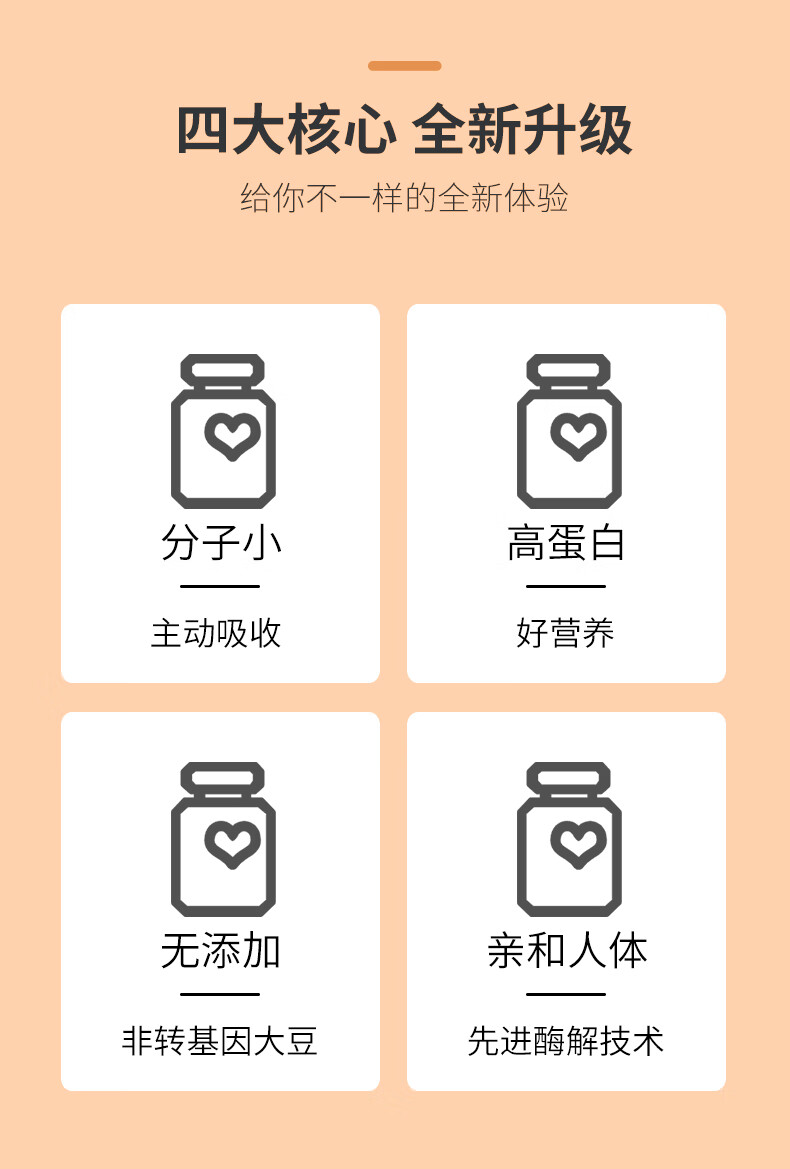 四大核心 全新升级

给你不一样的全新体验

分子小

主动吸收

高蛋白

好营养

无添加

非转基因大豆

亲和人体

先进酶解技术