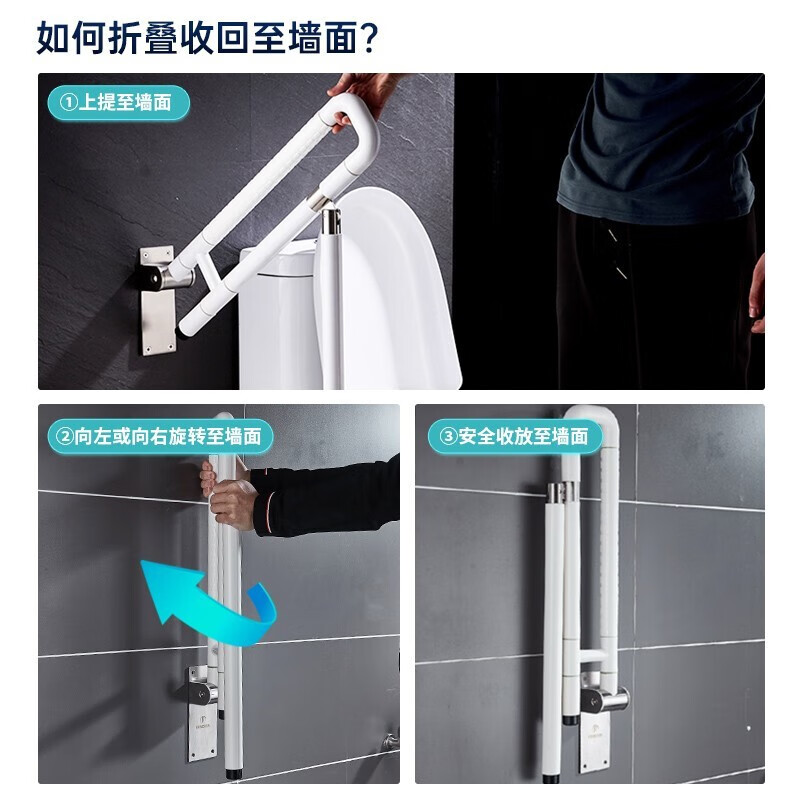 如何折叠收回至墙面?

①上提至墙面

②向左或向右旋转至墙面

③安全收放至墙面